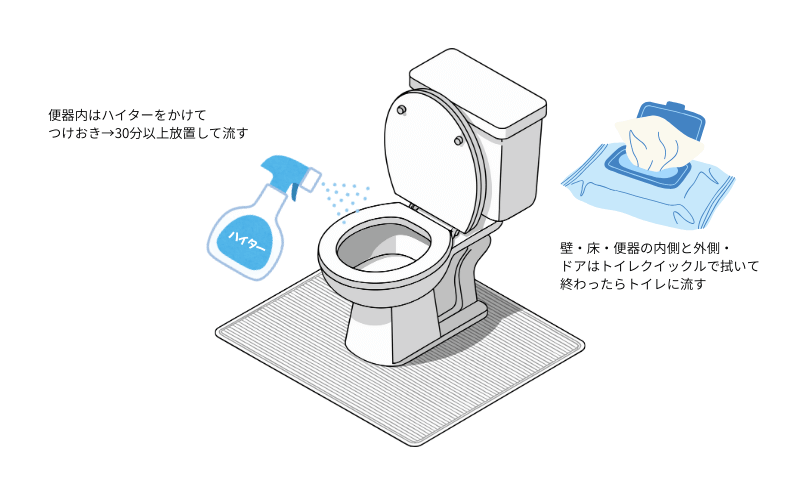 便器内はハイターをかけて
つけおき→30分以上放置して流す

ハイター

壁・床・便器の内側と外側・
ドアはトイレクイックルで拭いて
終わったらトイレに流す