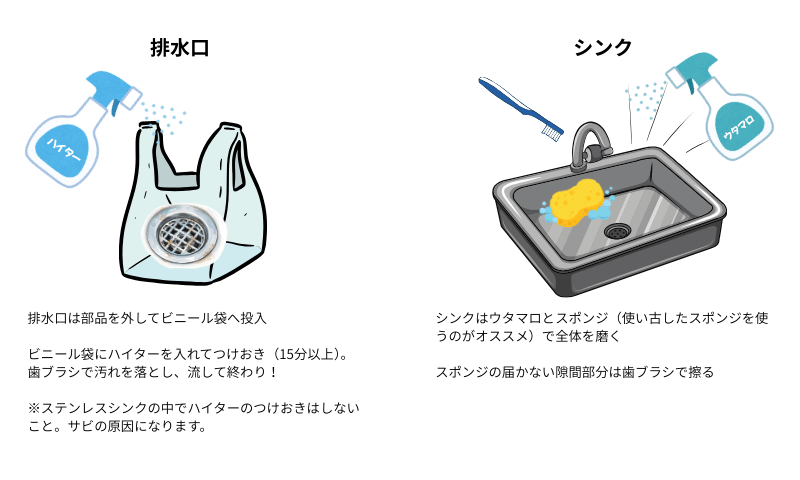 排水口

ハイター

排水口は部品を外してビニール袋へ投入

ビニール袋にハイターを入れてつけおき（15分以上）。歯ブラシで汚れを落とし、流して終わり！

※ステンレスシンクの中でハイターのつけおきはしないこと。サビの原因になります。

シンク

ウタマロ

シンクはウタマロとスポンジ（使い古したスポンジを使うのがオススメ）で全体を磨く

スポンジの届かない隙間部分は歯ブラシで擦る